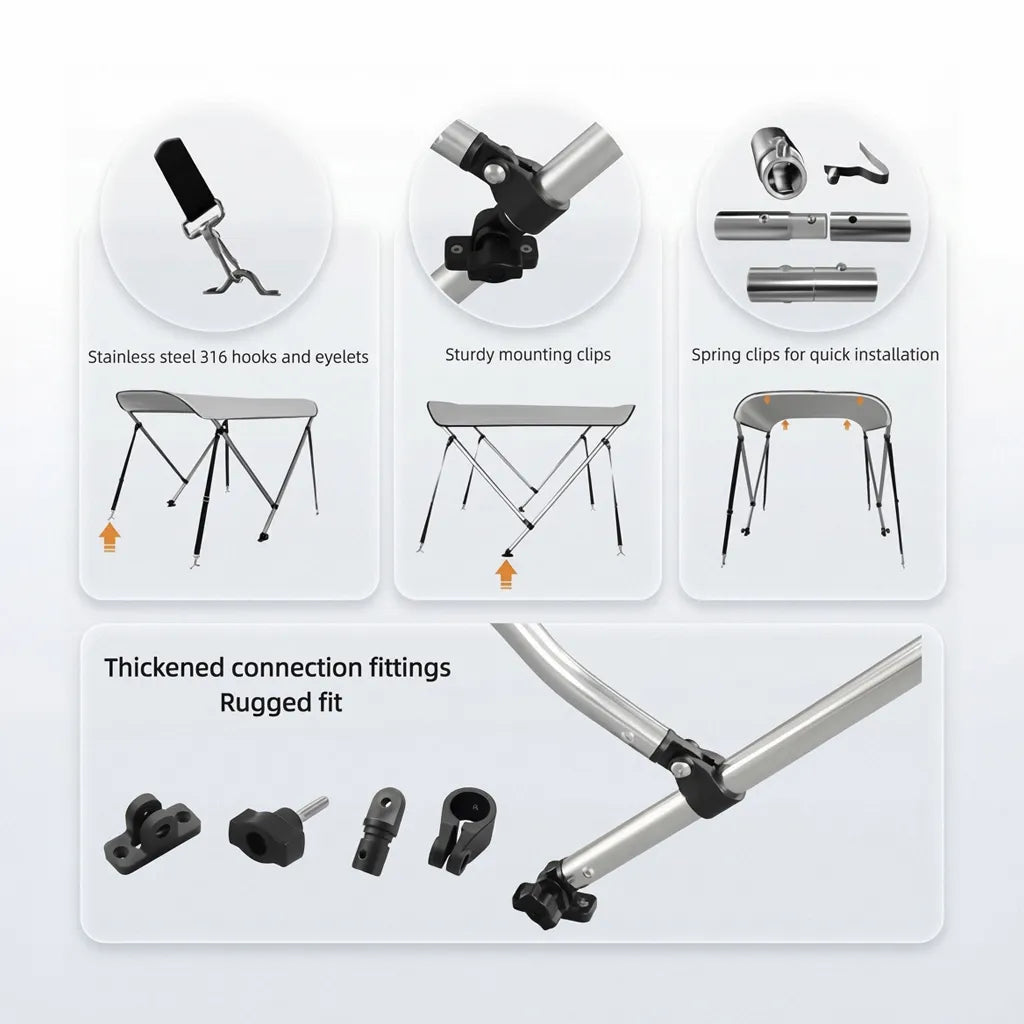 Stainless steel 316 hooks and eyelets

Sturdy mounting clips

Spring clips for quick installation

Thickened connection fittings
Rugged fit