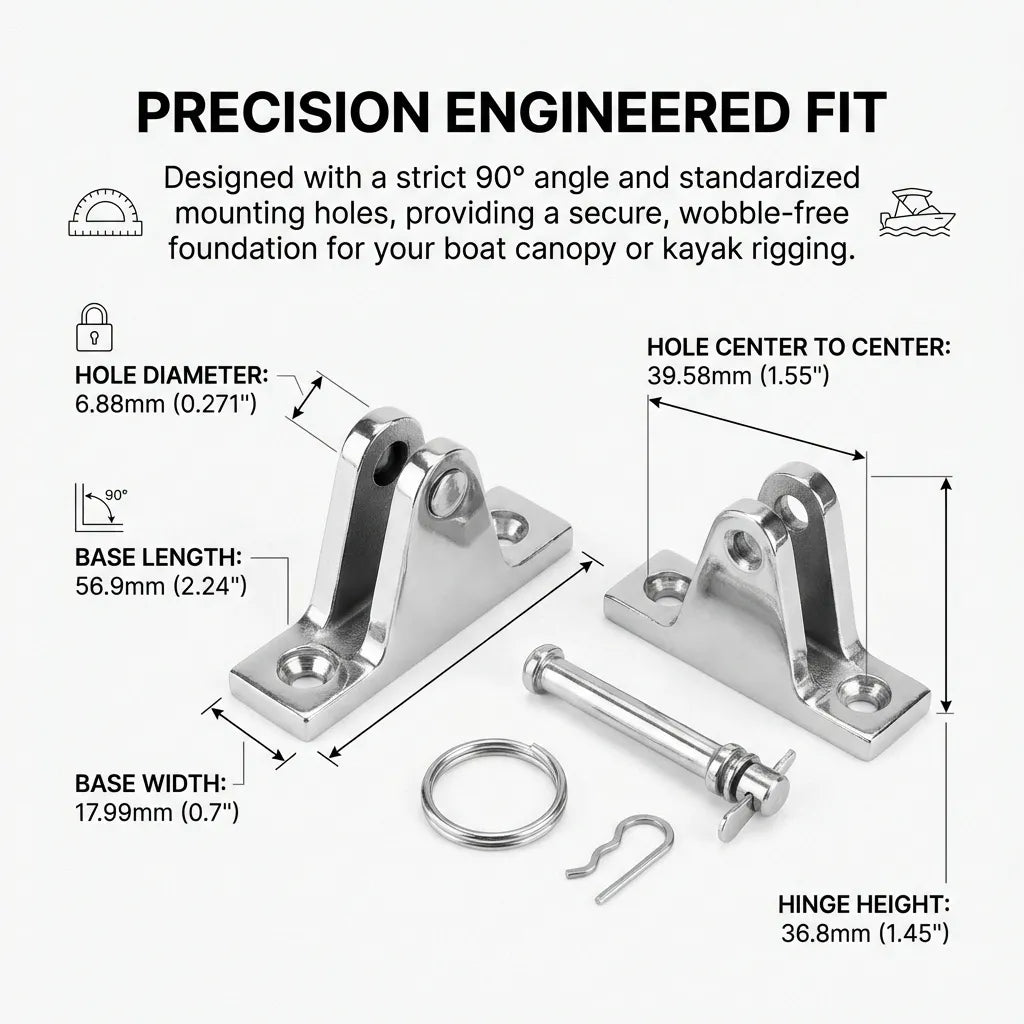 PRECISION ENGINEERED FIT

Designed with a strict 90° angle and standardized mounting holes, providing a secure, wobble-free foundation for your boat canopy or kayak rigging.

HOLE DIAMETER:
6.88mm (0.271")

90°

BASE LENGTH:
56.9mm (2.24")

BASE WIDTH:
17.99mm (0.7")

HOLE CENTER TO CENTER:
39.58mm (1.55")

HINGE HEIGHT:
36.8mm (1.45")