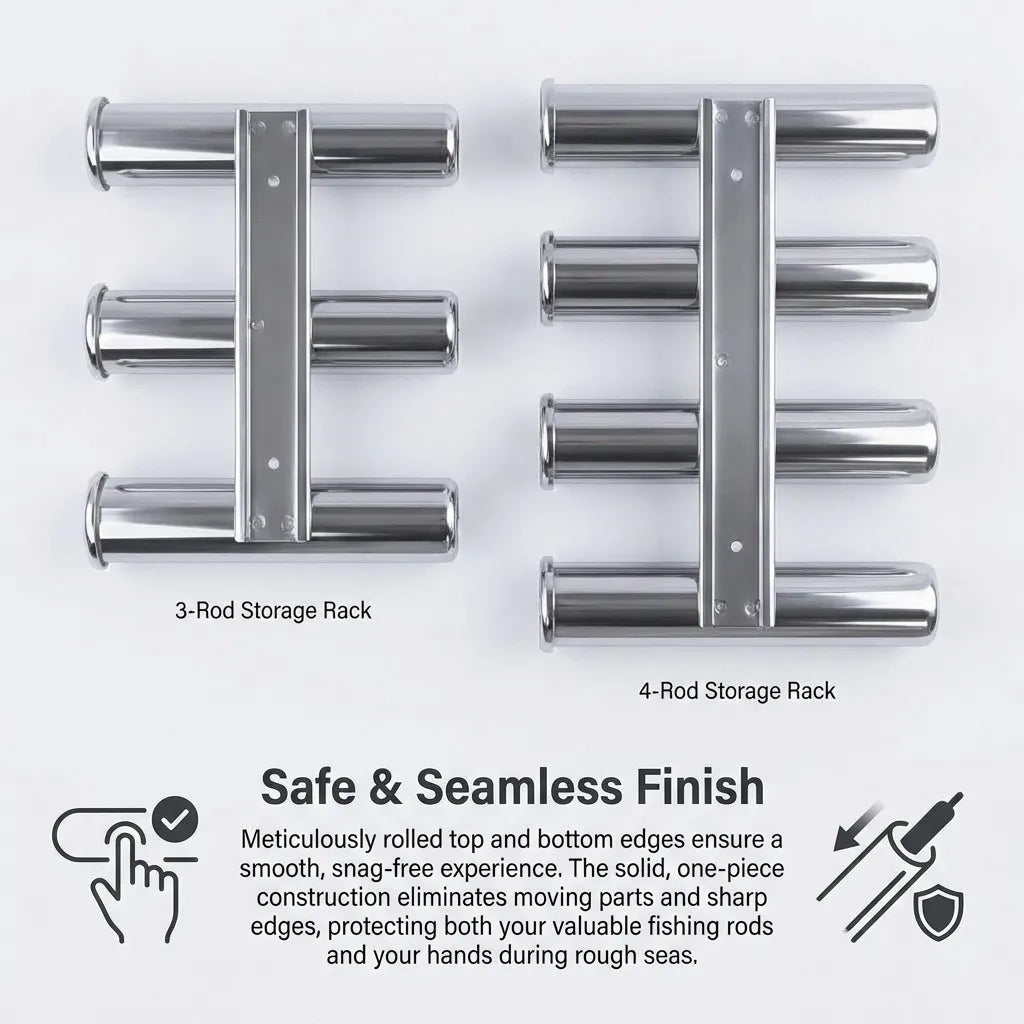 3-Rod Storage Rack

4-Rod Storage Rack

Safe & Seamless Finish

Meticulously rolled top and bottom edges ensure a smooth, snag-free experience. The solid, one-piece construction eliminates moving parts and sharp edges, protecting both your valuable fishing rods and your hands during rough seas.