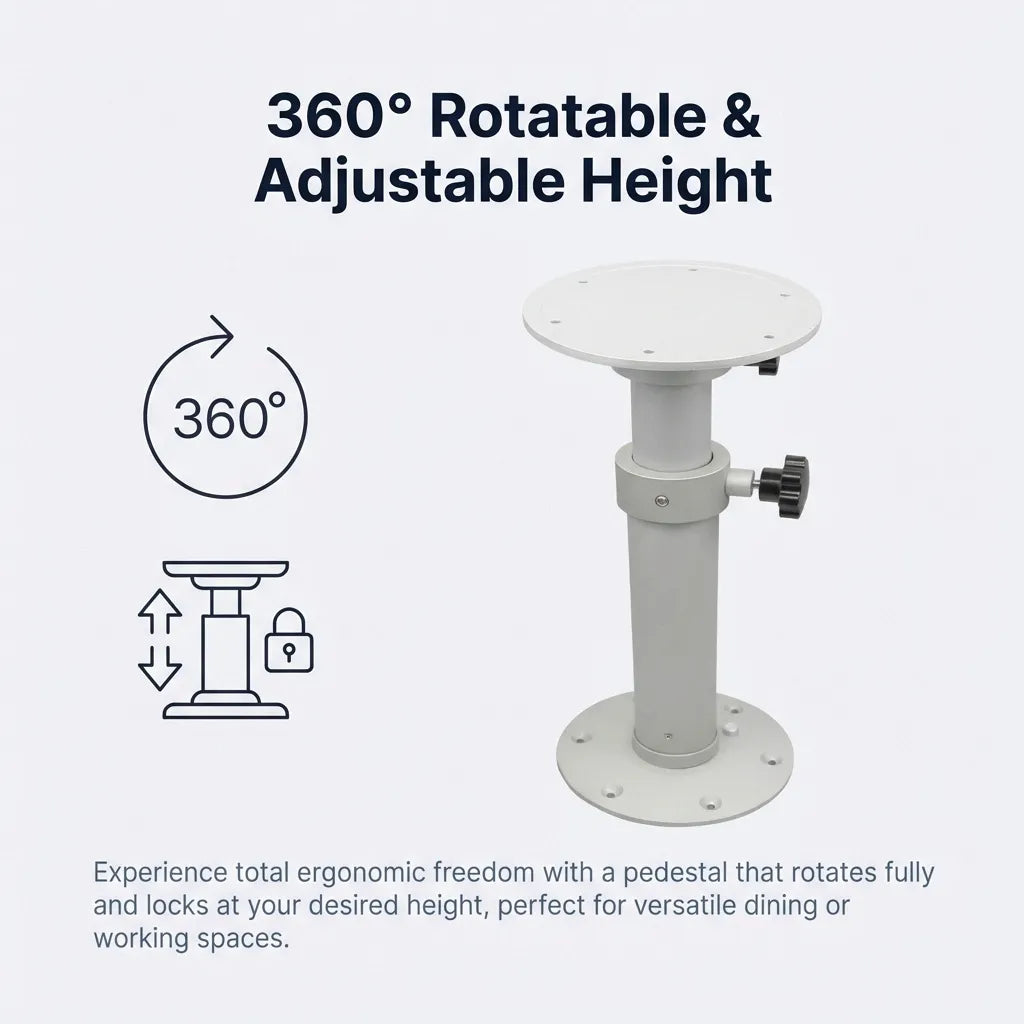 360° Rotatable & Adjustable Height

360°

Experience total ergonomic freedom with a pedestal that rotates fully and locks at your desired height, perfect for versatile dining or working spaces.