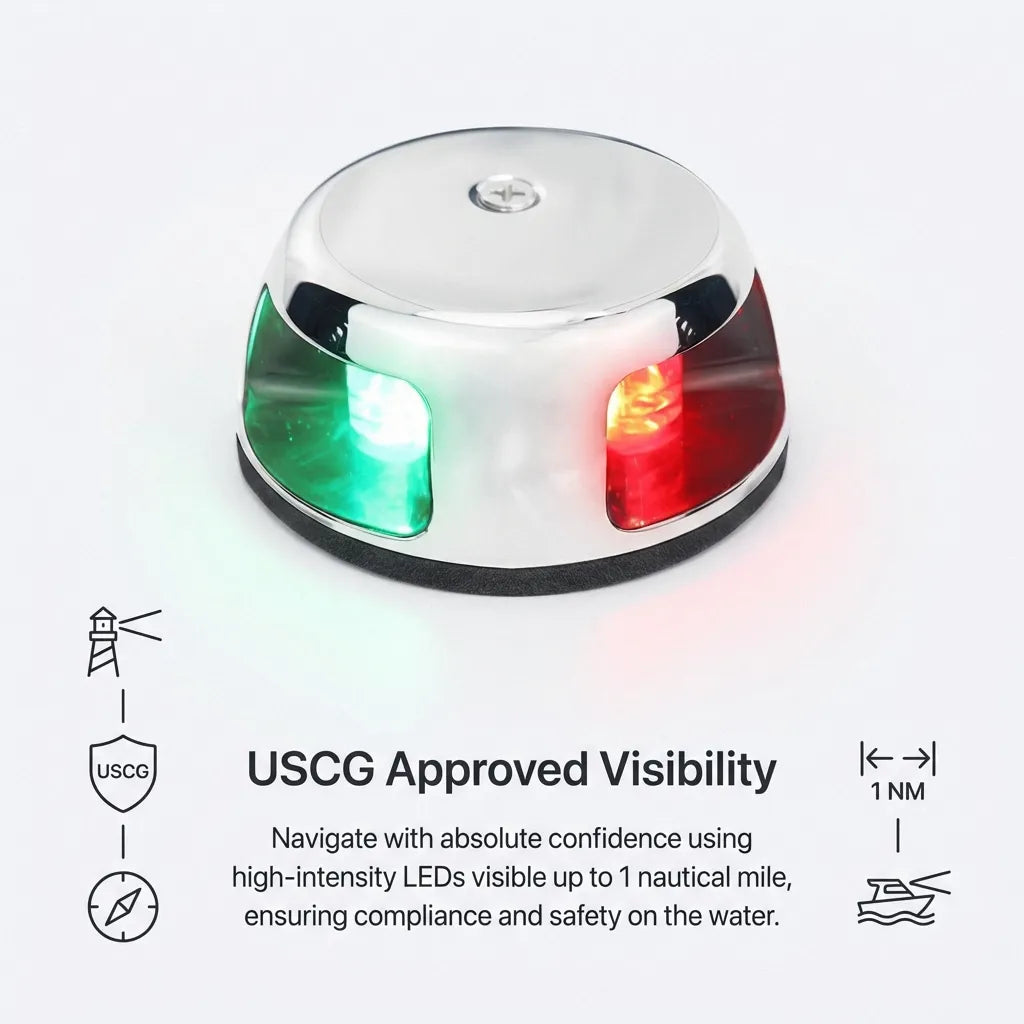 USCG

USCG Approved Visibility

Navigate with absolute confidence using high-intensity LEDs visible up to 1 nautical mile, ensuring compliance and safety on the water.

1 NM