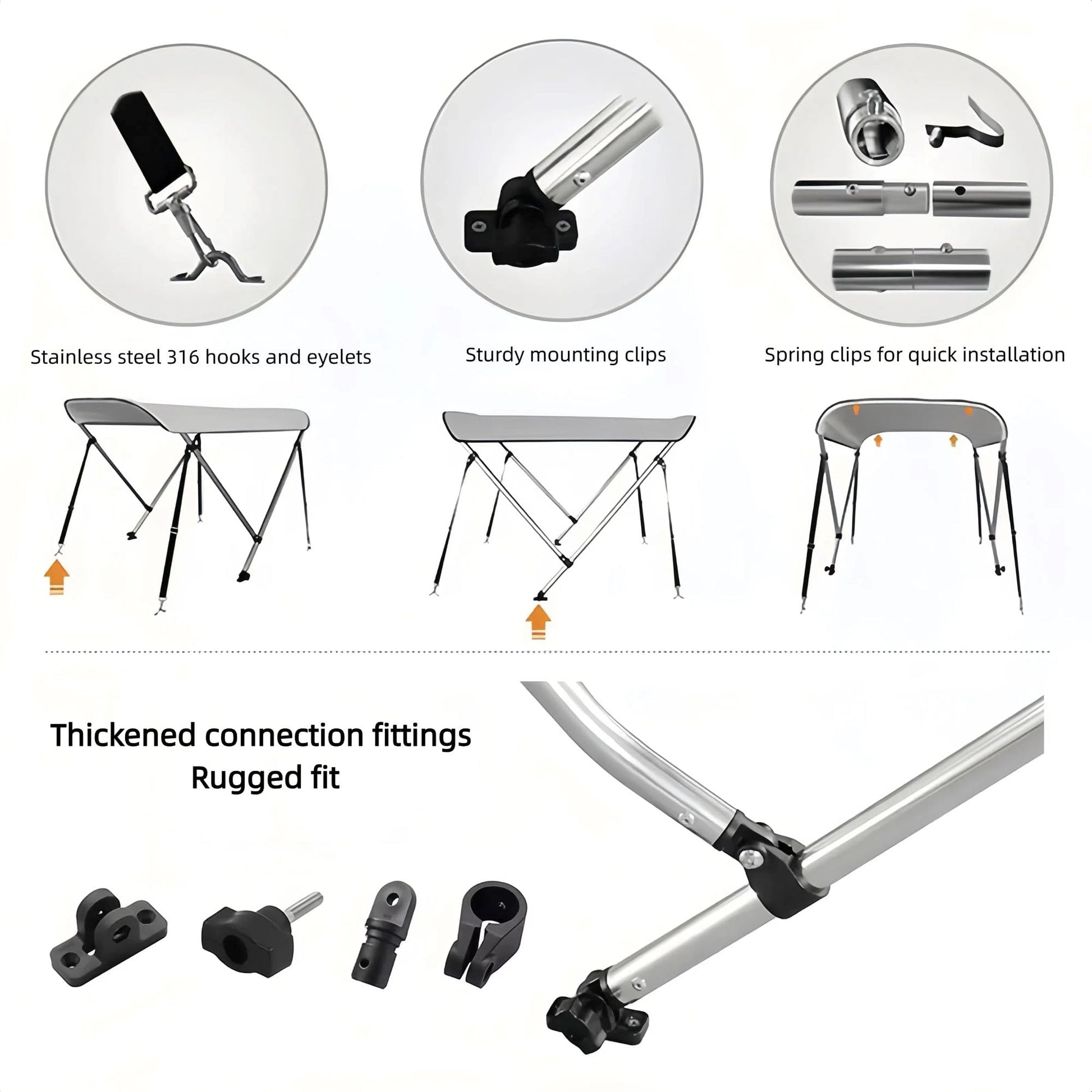 Stainless steel 316 hooks and eyelets

Sturdy mounting clips

Spring clips for quick installation

Thickened connection fittings
Rugged fit