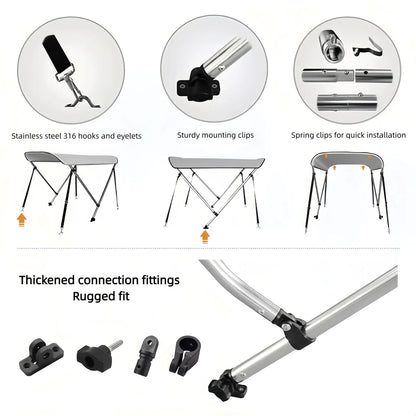 Stainless steel 316 hooks and eyelets

Sturdy mounting clips

Spring clips for quick installation

Thickened connection fittings
Rugged fit