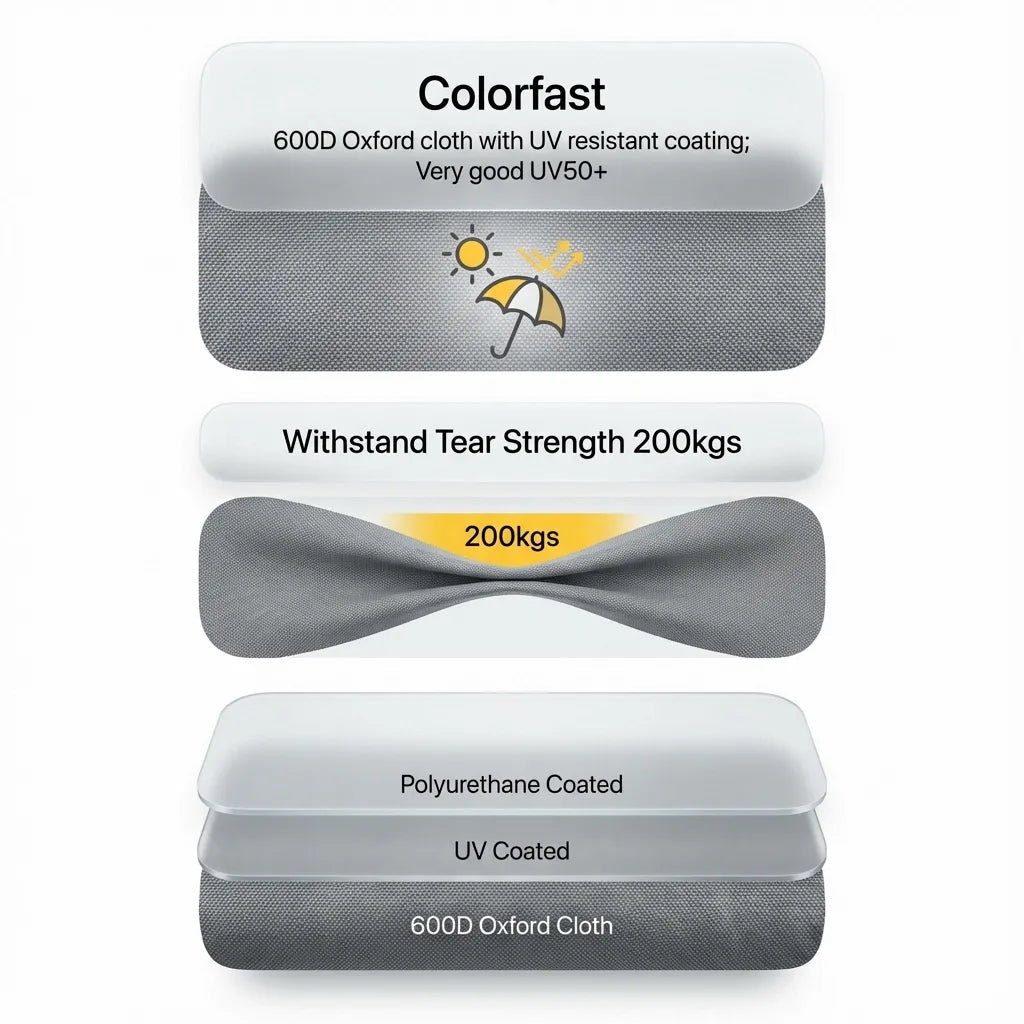 Colorfast
600D Oxford cloth with UV resistant coating;
Very good UV50+

Withstand Tear Strength 200kgs

200kgs

Polyurethane Coated

UV Coated

600D Oxford Cloth