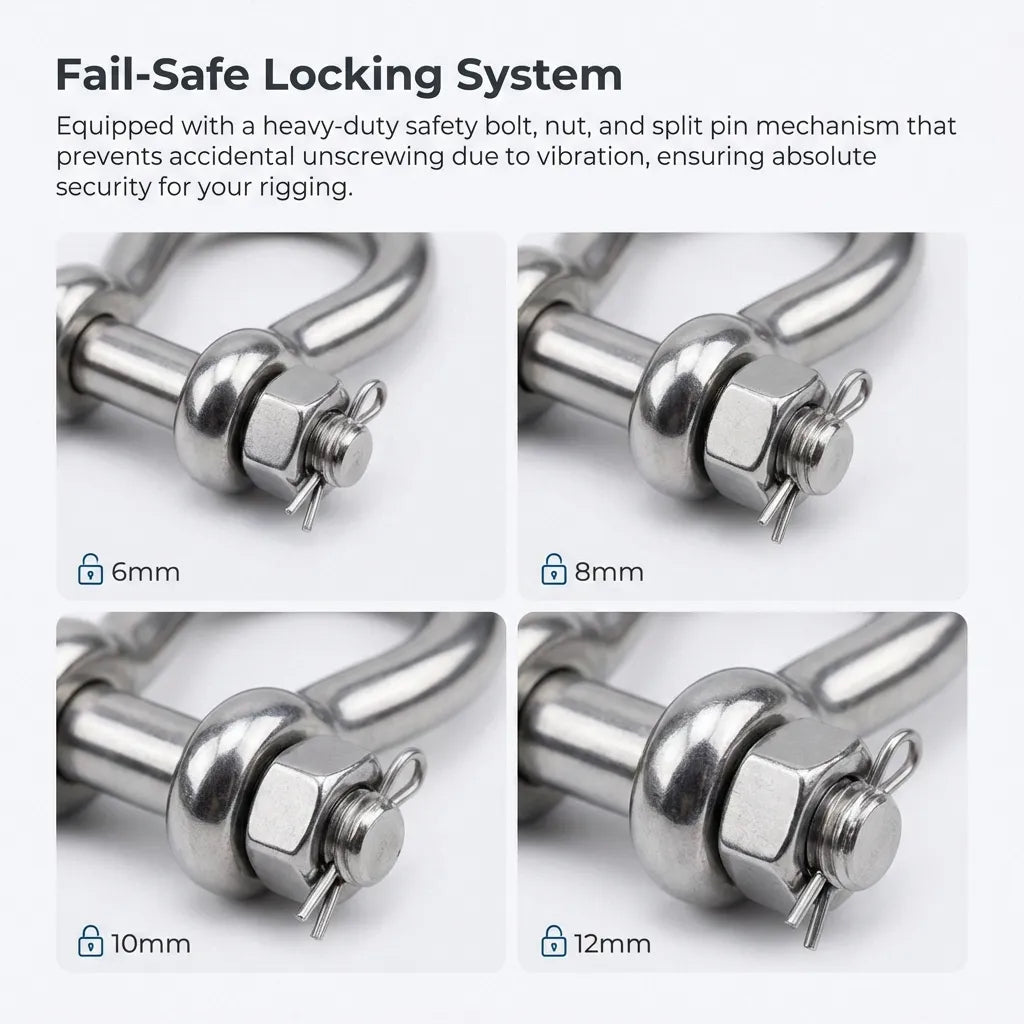 Fail-Safe Locking System

Equipped with a heavy-duty safety bolt, nut, and split pin mechanism that prevents accidental unscrewing due to vibration, ensuring absolute security for your rigging.

6mm

8mm

10mm

12mm