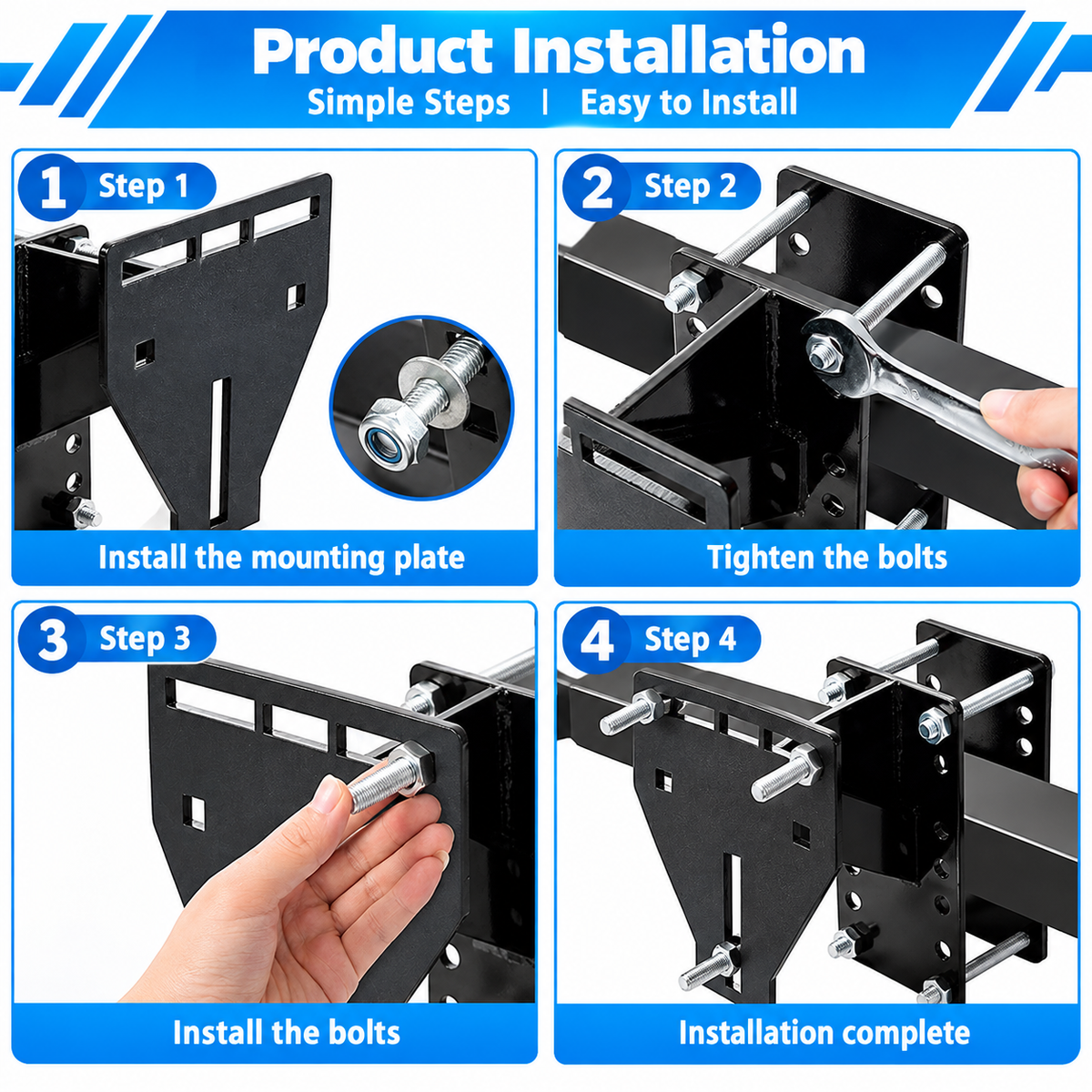 Product Installation
Simple Steps | Easy to Install

1 Step 1
Install the mounting plate

2 Step 2
Tighten the bolts

3 Step 3
Install the bolts

4 Step 4
Installation complete