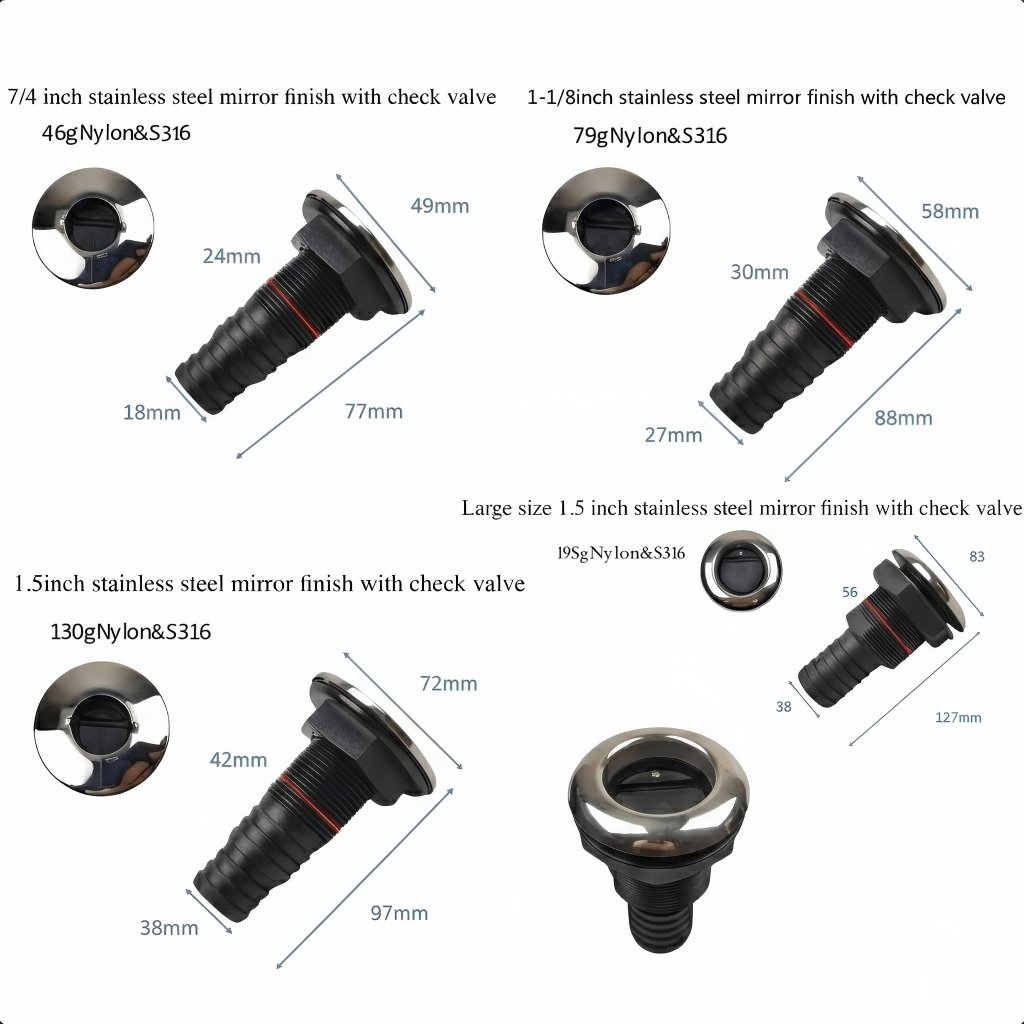 7/4 inch stainless steel mirror finish with check valve
46gNylon&S316
49mm
24mm
18mm
77mm

1-1/8inch stainless steel mirror finish with check valve
79gNylon&S316
58mm
30mm
27mm
88mm

Large size 1.5 inch stainless steel mirror finish with check valve
19SgNylon&S316
83
56
38
127mm

1.5inch stainless steel mirror finish with check valve
130gNylon&S316
72mm
42mm
38mm
97mm