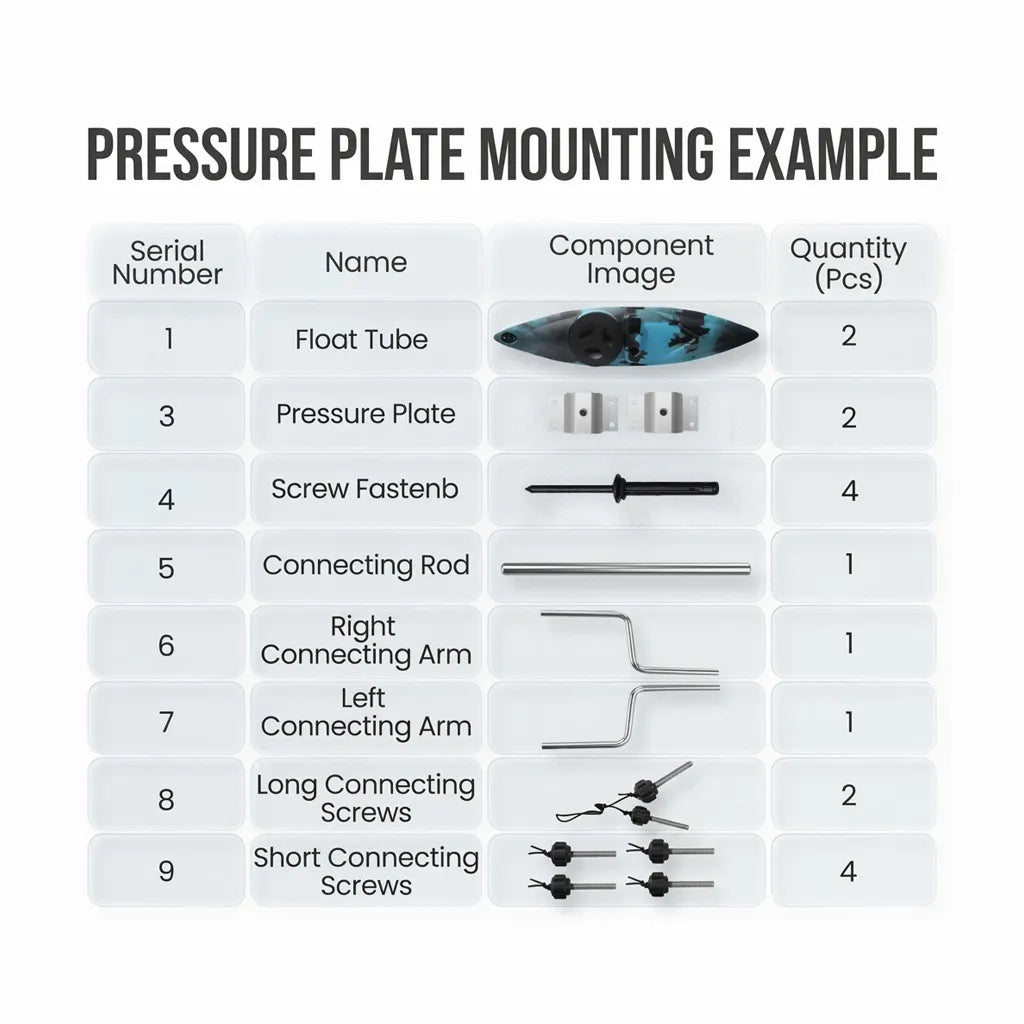 PRESSURE PLATE MOUNTING EXAMPLE

| Serial Number | Name | Component Image | Quantity (Pcs) |
|---|---|---|---|
| 1 | Float Tube | | 2 |
| 3 | Pressure Plate | | 2 |
| 4 | Screw Fastenb | | 4 |
| 5 | Connecting Rod | | 1 |
| 6 | Right Connecting Arm | | 1 |
| 7 | Left Connecting Arm | | 1 |
| 8 | Long Connecting Screws | | 2 |
| 9 | Short Connecting Screws | | 4 |