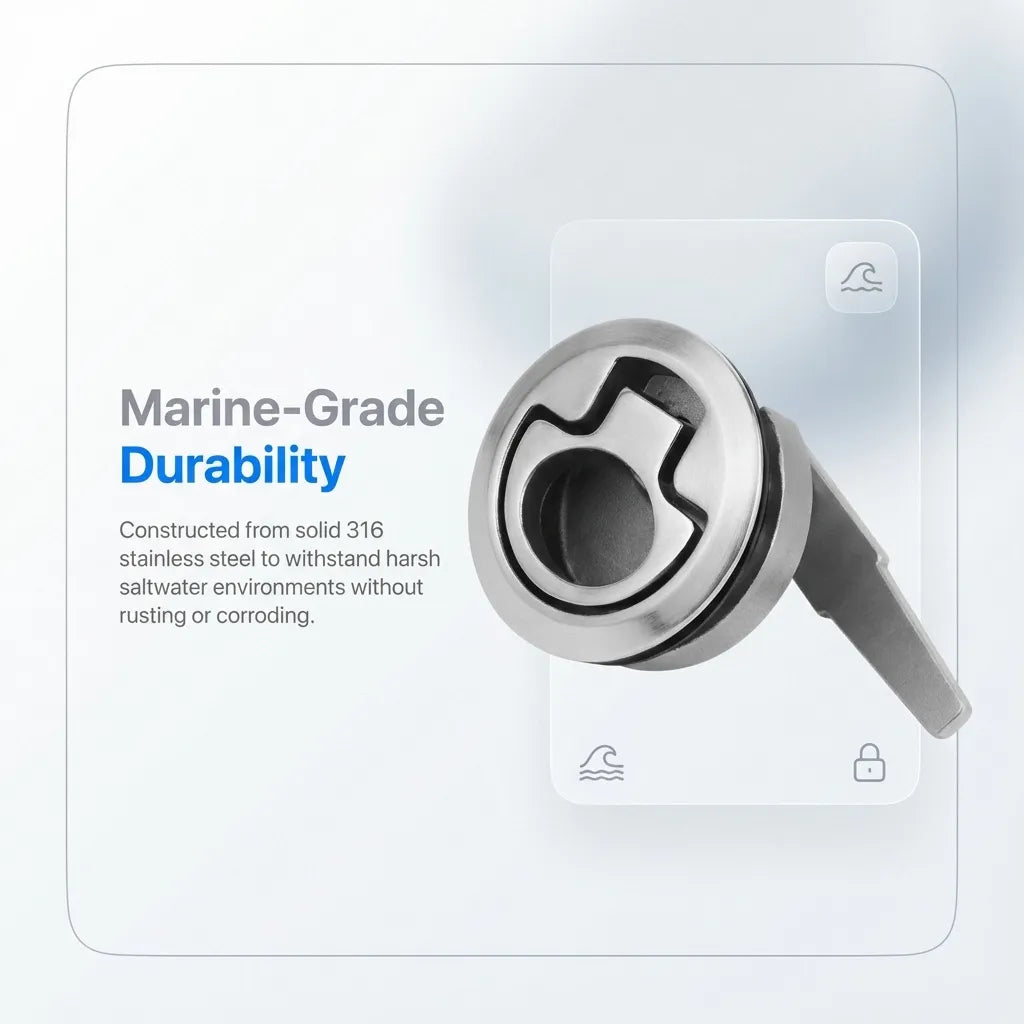 Marine-Grade
Durability

Constructed from solid 316 stainless steel to withstand harsh saltwater environments without rusting or corroding.