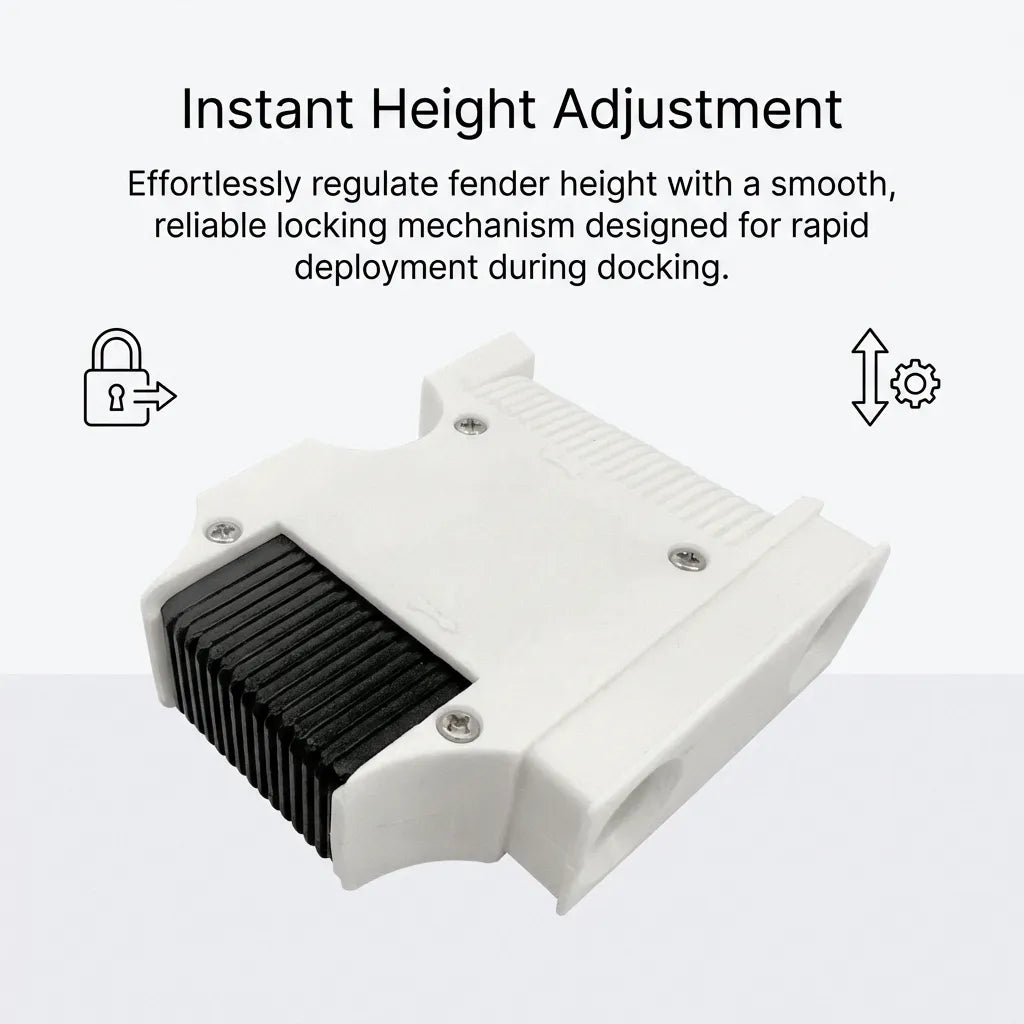 Instant Height Adjustment

Effortlessly regulate fender height with a smooth, reliable locking mechanism designed for rapid deployment during docking.